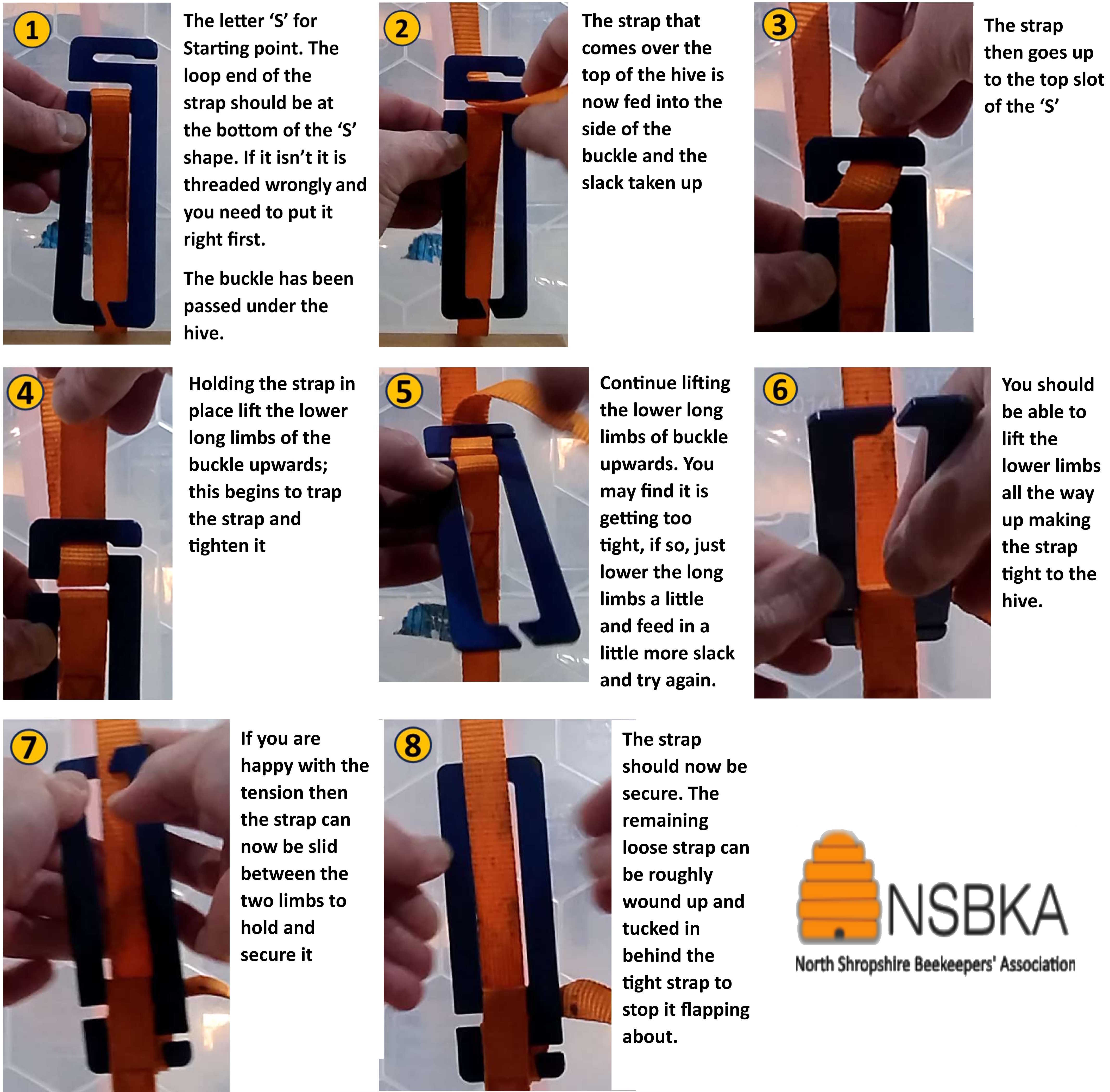 1

The letter ‘S’ for Starting point. The loop end of the strap should be at the bottom of the ‘S’ shape. If it isn’t it is threaded wrongly and you need to put it right first.

The buckle has been passed under the hive.

2

The strap that comes over the top of the hive is now fed into the side of the buckle and the slack taken up

3

The strap then goes up to the top slot of the ‘S’

4

Holding the strap in place lift the lower long limbs of the buckle upwards; this begins to trap the strap and tighten it

5

Continue lifting the lower long limbs of buckle upwards. You may find it is getting too tight, if so, just lower the long limbs a little and feed in a little more slack and try again.

6

You should be able to lift the lower limbs all the way up making the strap tight to the hive.

7

If you are happy with the tension then the strap can now be slid between the two limbs to hold and secure it

8

The strap should now be secure. The remaining loose strap can be roughly wound up and tucked in behind the tight strap to stop it flapping about.

NSBKA
North Shropshire Beekeepers' Association